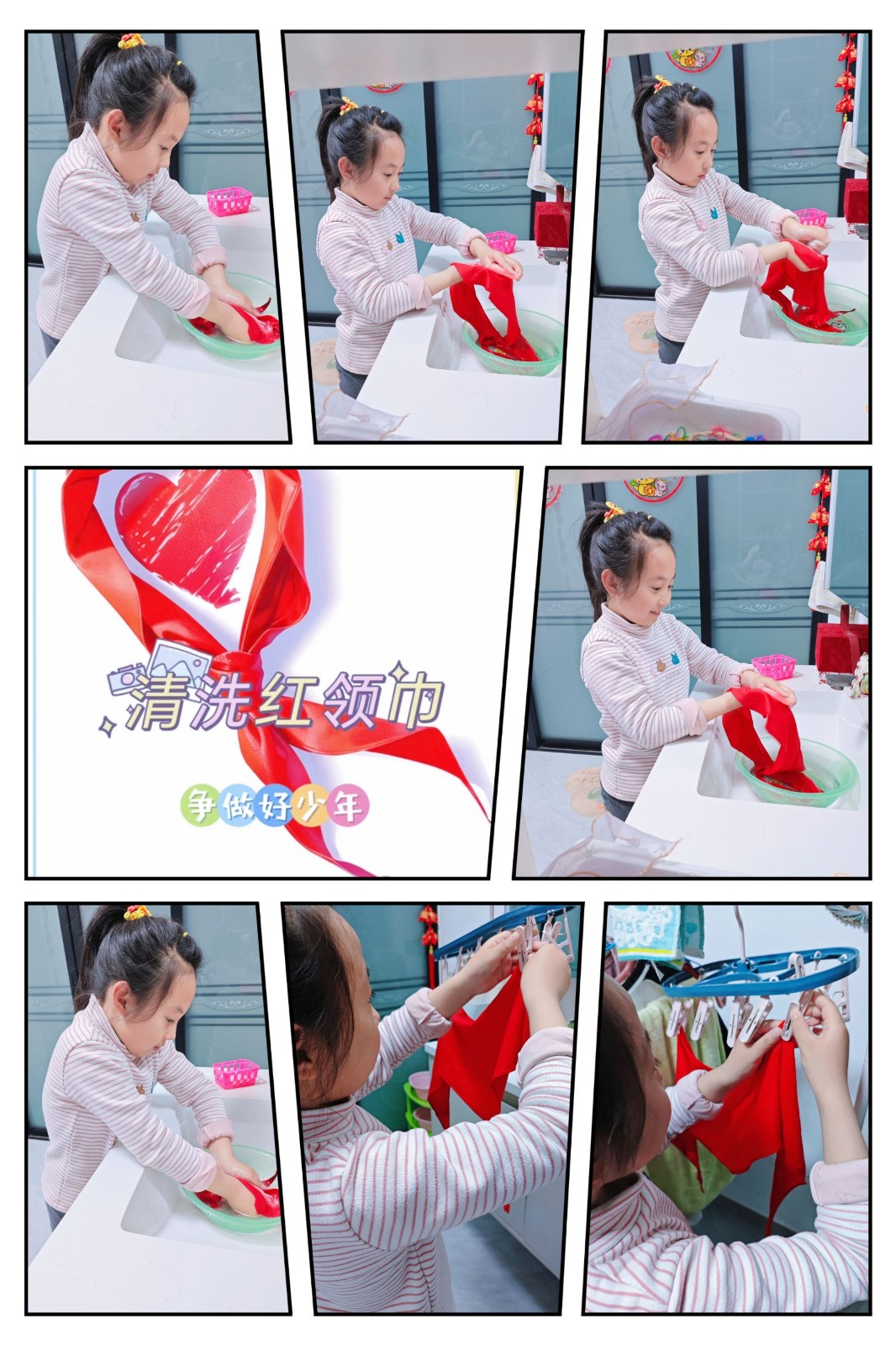 清洗红领巾

争做好少年