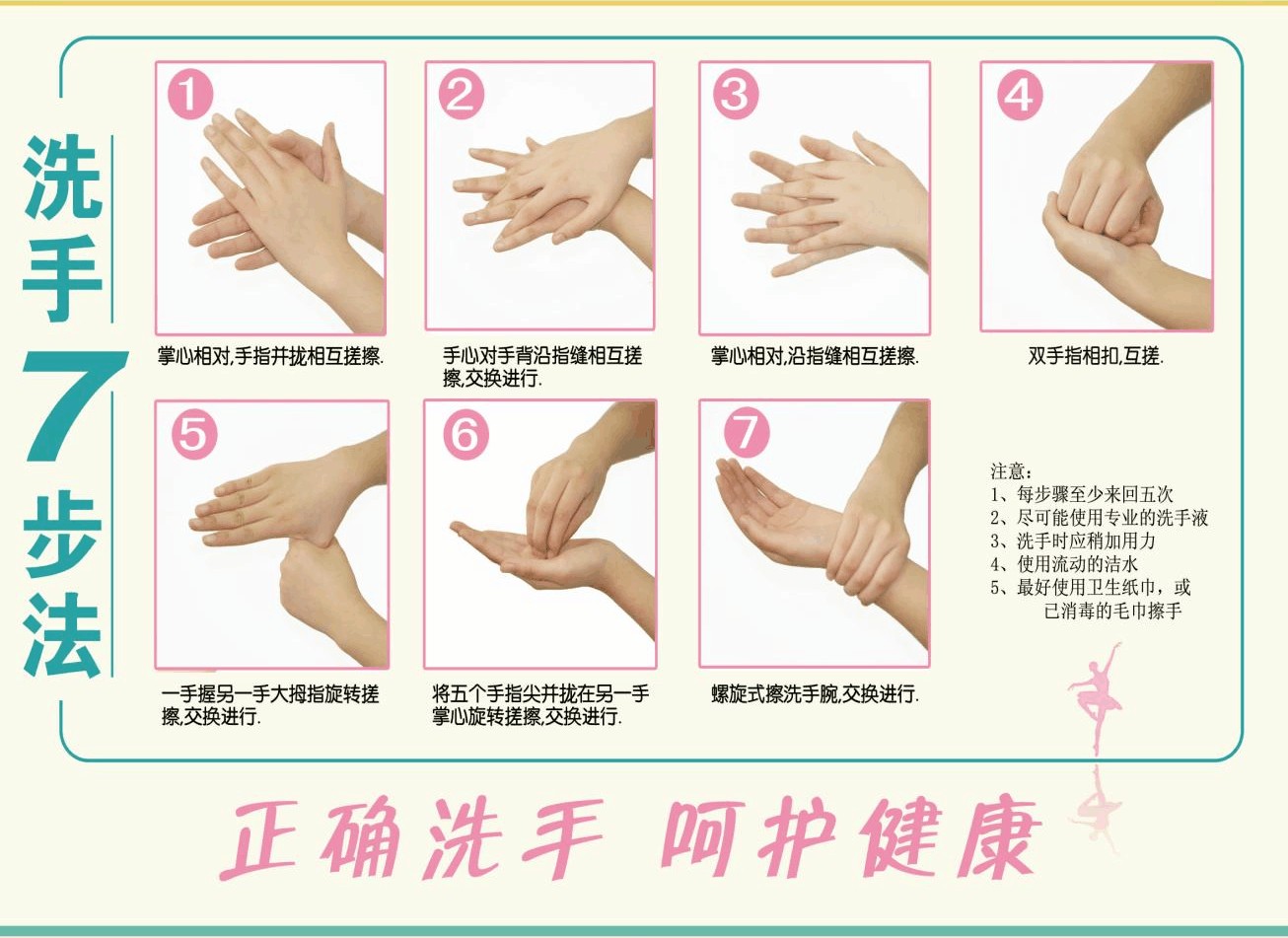 洗手7步法

1
掌心相对,手指并拢相互搓擦.

2
手心对手背沿指缝相互搓擦,交换进行.

3
掌心相对,沿指缝相互搓擦.

4
双手指相扣,互搓.

5
一手握另一手大拇指旋转搓擦,交换进行.

6
将五个手指尖并拢在另一手掌心旋转搓擦,交换进行.

7
螺旋式擦洗手腕,交换进行.

注意:
1、每步骤至少来回五次
2、尽可能使用专业的洗手液
3、洗手时应稍加用力
4、使用流动的洁水
5、最好使用卫生纸巾,或已消毒的毛巾擦手

正确洗手 呵护健康