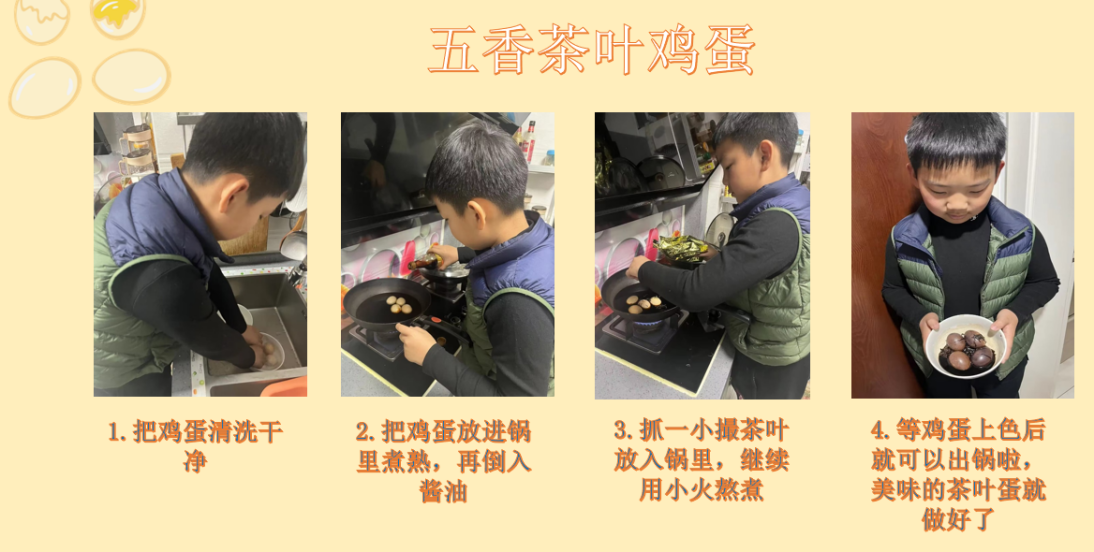 五香茶叶鸡蛋

1. 把鸡蛋清洗干净

2. 把鸡蛋放进锅里煮熟，再倒入酱油

3. 抓一小撮茶叶放入锅里，继续用小火熬煮

4. 等鸡蛋上色后就可以出锅啦，美味的茶叶蛋就做好了