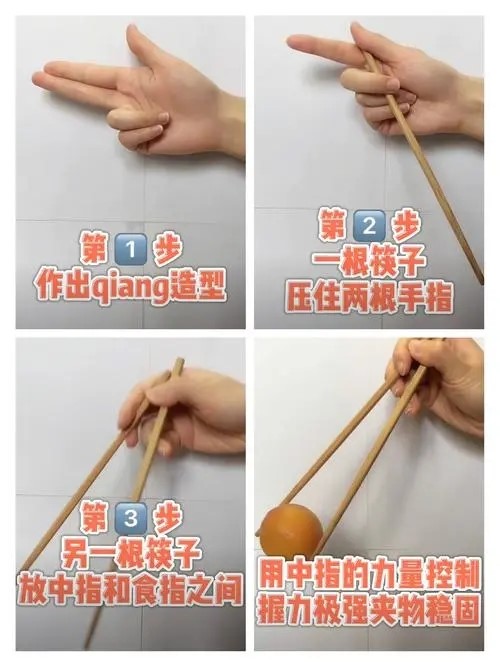 第 1 步
作出qiang造型

第 2 步
一根筷子
压住两根手指

第 3 步
另一根筷子
放中指和食指之间

用中指的力量控制
握力极强夹物稳固