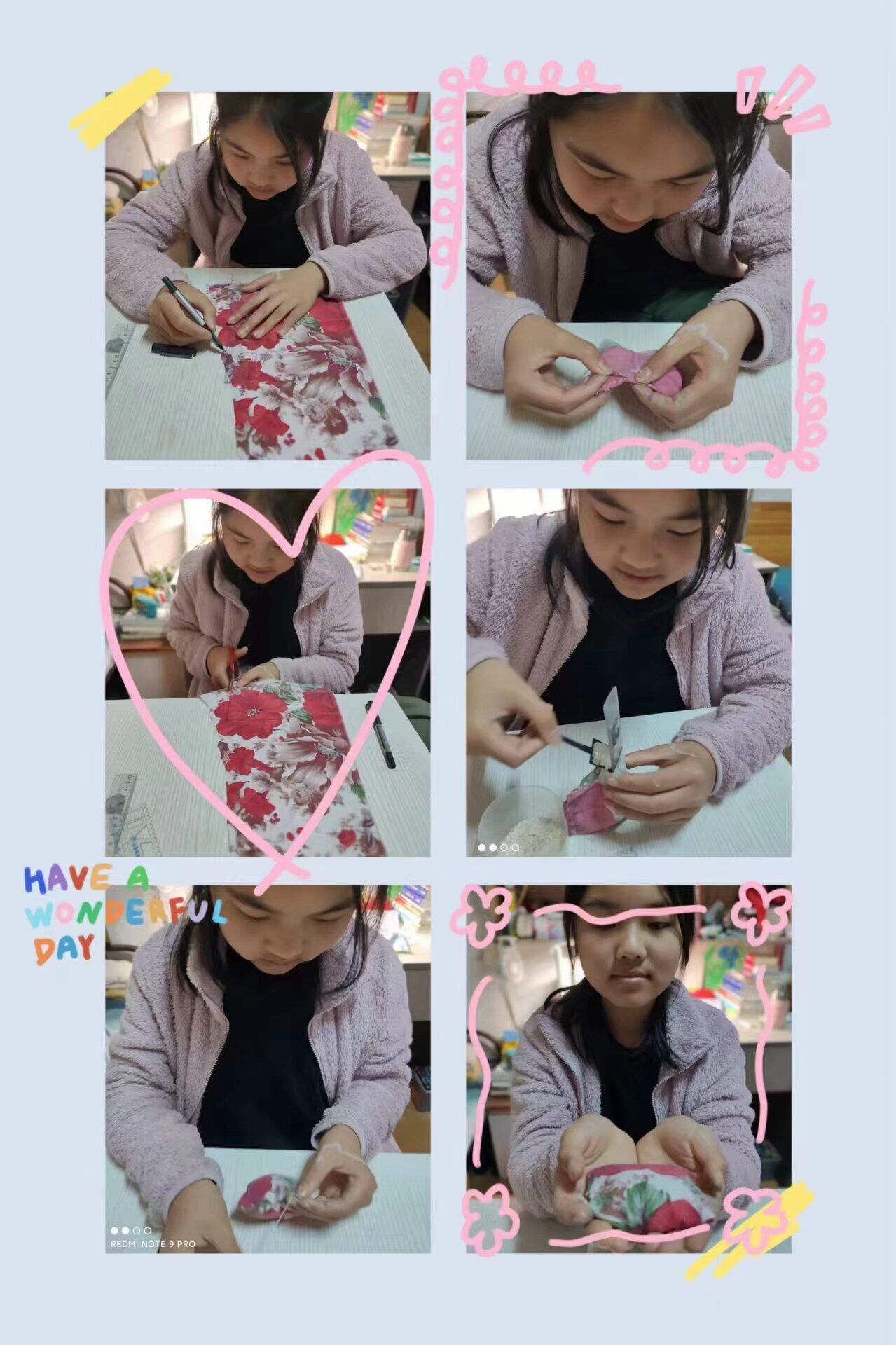 HAVE A WONDERFUL DAY

REDMI NOTE 9 PRO