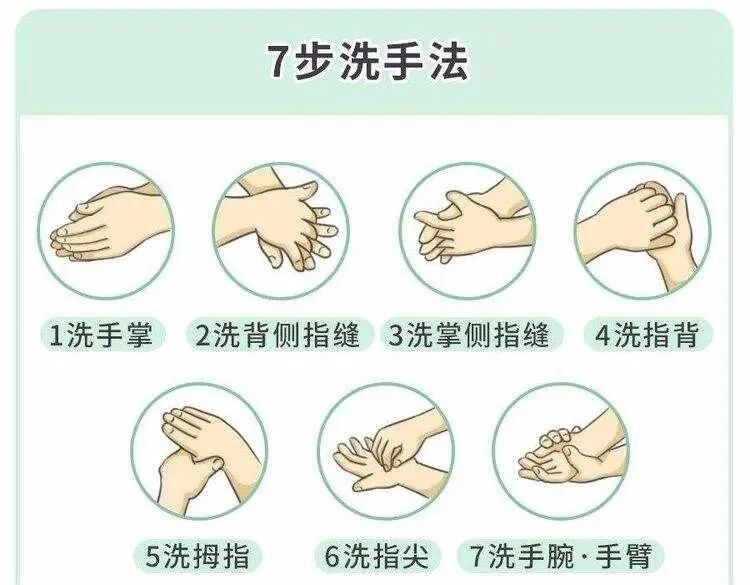 7步洗手法

1洗手掌

2洗背侧指缝

3洗掌侧指缝

4洗指背

5洗拇指

6洗指尖

7洗手腕·手臂