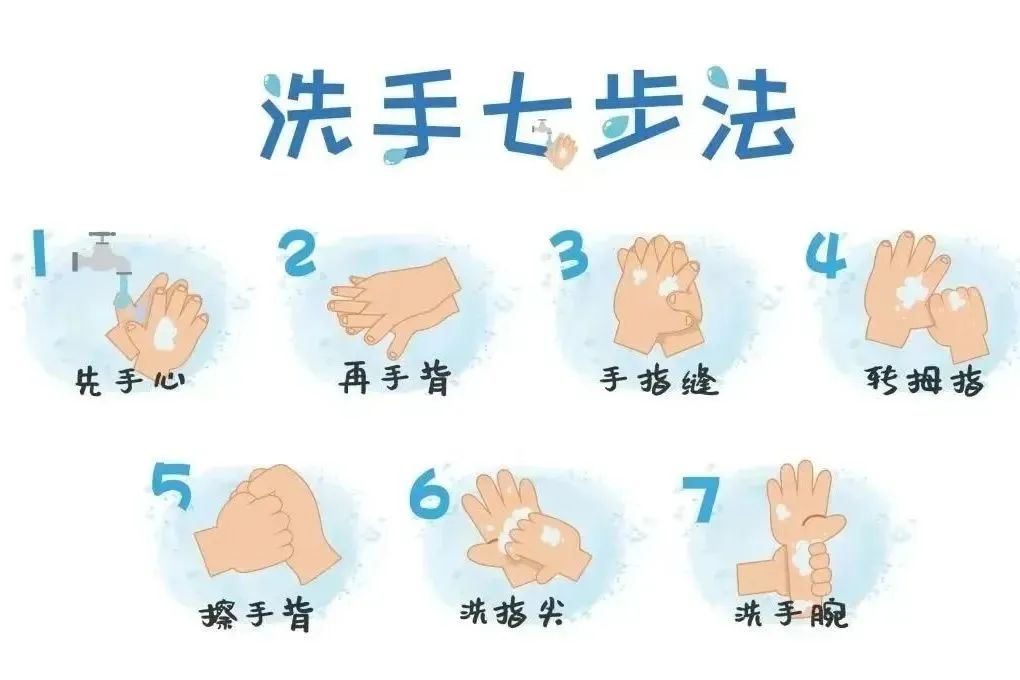 洗手七步法

1
先手心

2
再手背

3
手指缝

4
转拇指

5
擦手背

6
洗指尖

7
洗手腕