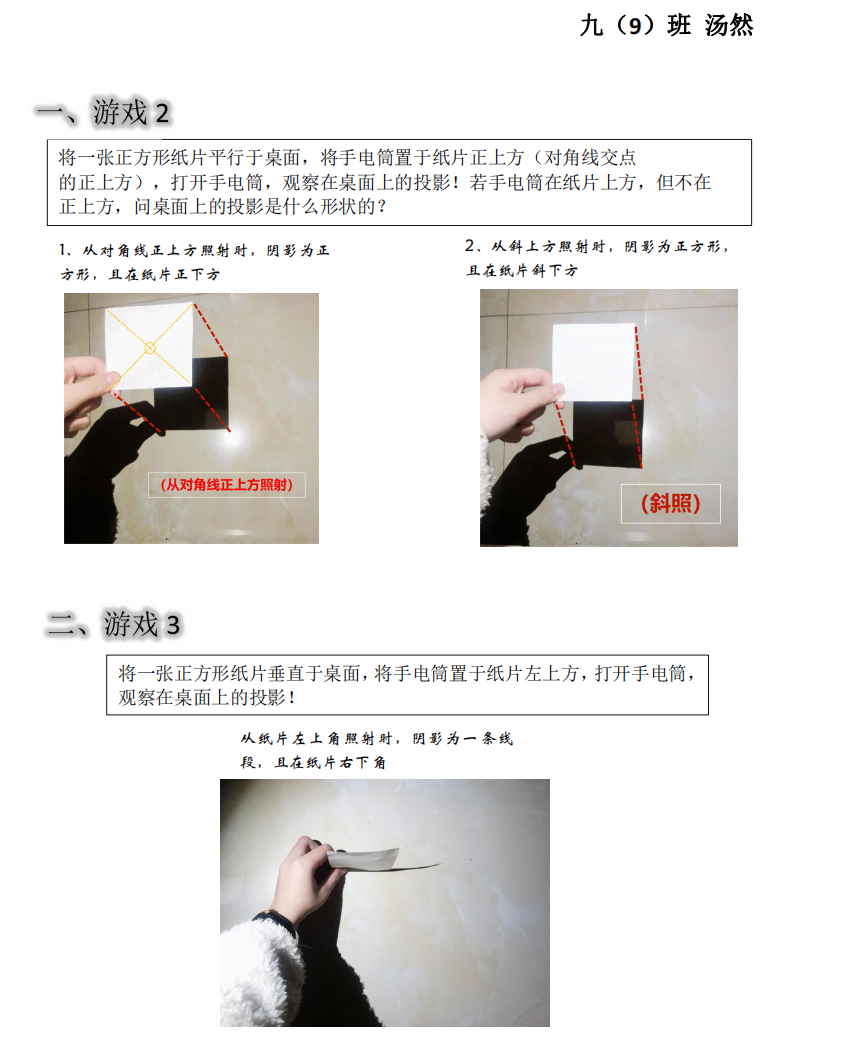 九（9）班 汤然

一、游戏 2

将一张正方形纸片平行于桌面，将手电筒置于纸片正上方（对角线交点的正上方），打开手电筒，观察在桌面上的投影！若手电筒在纸片上方，但不在正上方，问桌面上的投影是什么形状的？

1、从对角线正上方照射时，阴影为正方形，且在纸片正下方

(从对角线正上方照射)

2、从斜上方照射时，阴影为正方形，且在纸片斜下方

(斜照)

二、游戏 3

将一张正方形纸片垂直于桌面，将手电筒置于纸片左上方，打开手电筒，观察在桌面上的投影！

从纸片左上角照射时，阴影为一条线段，且在纸片右下角