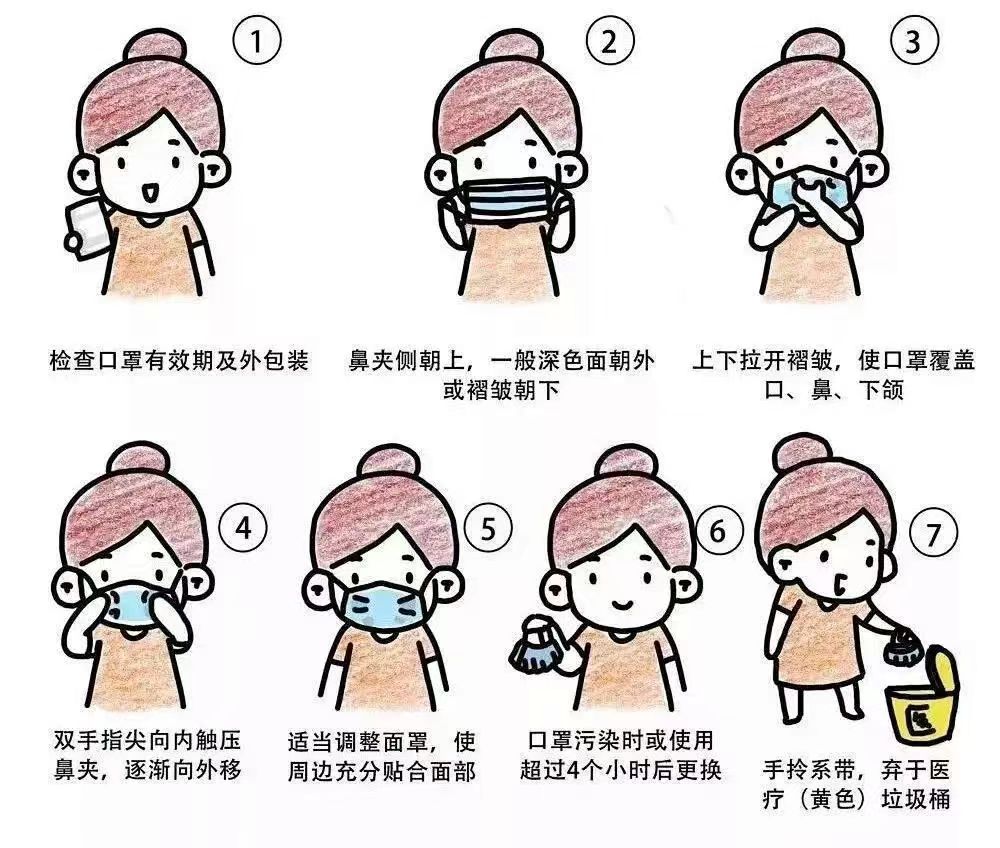 ①

检查口罩有效期及外包装

②

鼻夹侧朝上，一般深色面朝外或褶皱朝下

③

上下拉开褶皱，使口罩覆盖口、鼻、下颌

④

双手指尖向内触压鼻夹，逐渐向外移

⑤

适当调整面罩，使周边充分贴合面部

⑥

口罩污染时或使用超过4个小时后更换

⑦

医

手拎系带，弃于医疗（黄色）垃圾桶