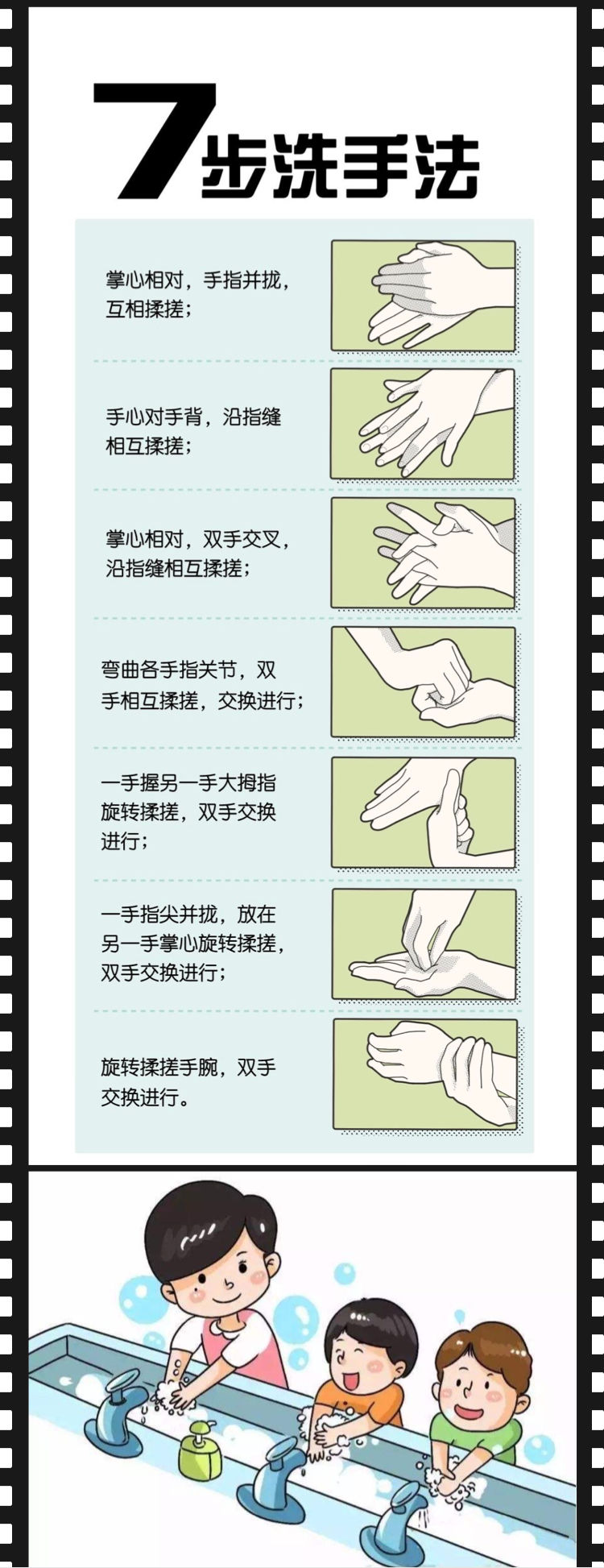 7步洗手法

掌心相对，手指并拢，互相揉搓；

手心对手背，沿指缝相互揉搓；

掌心相对，双手交叉，沿指缝相互揉搓；

弯曲各手指关节，双手相互揉搓，交换进行；

一手握另一手大拇指旋转揉搓，双手交换进行；

一手指尖并拢，放在另一手掌心旋转揉搓，双手交换进行；

旋转揉搓手腕，双手交换进行。